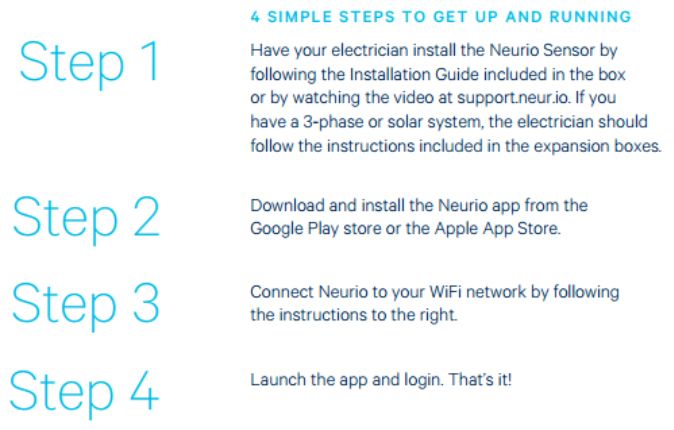 4 SIMPLE STEPS TO GET UP AND RUNNING

Step 1

Have your electrician install the Neurio Sensor by following the Installation Guide included in the box or by watching the video at support.neur.io. If you have a 3-phase or solar system, the electrician should follow the instructions included in the expansion boxes.

Step 2

Download and install the Neurio app from the Google Play store or the Apple App Store.

Step 3

Connect Neurio to your WiFi network by following the instructions to the right.

Step 4

Launch the app and login. That's it!